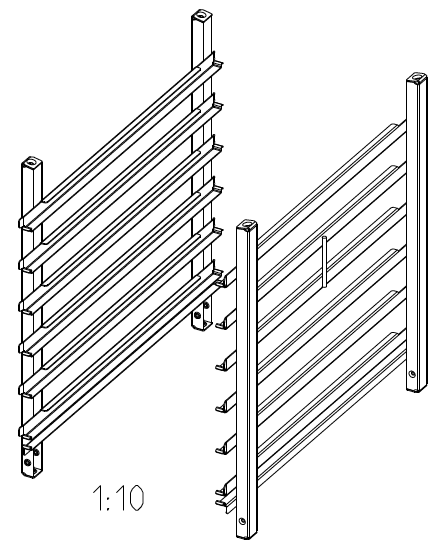 1:10