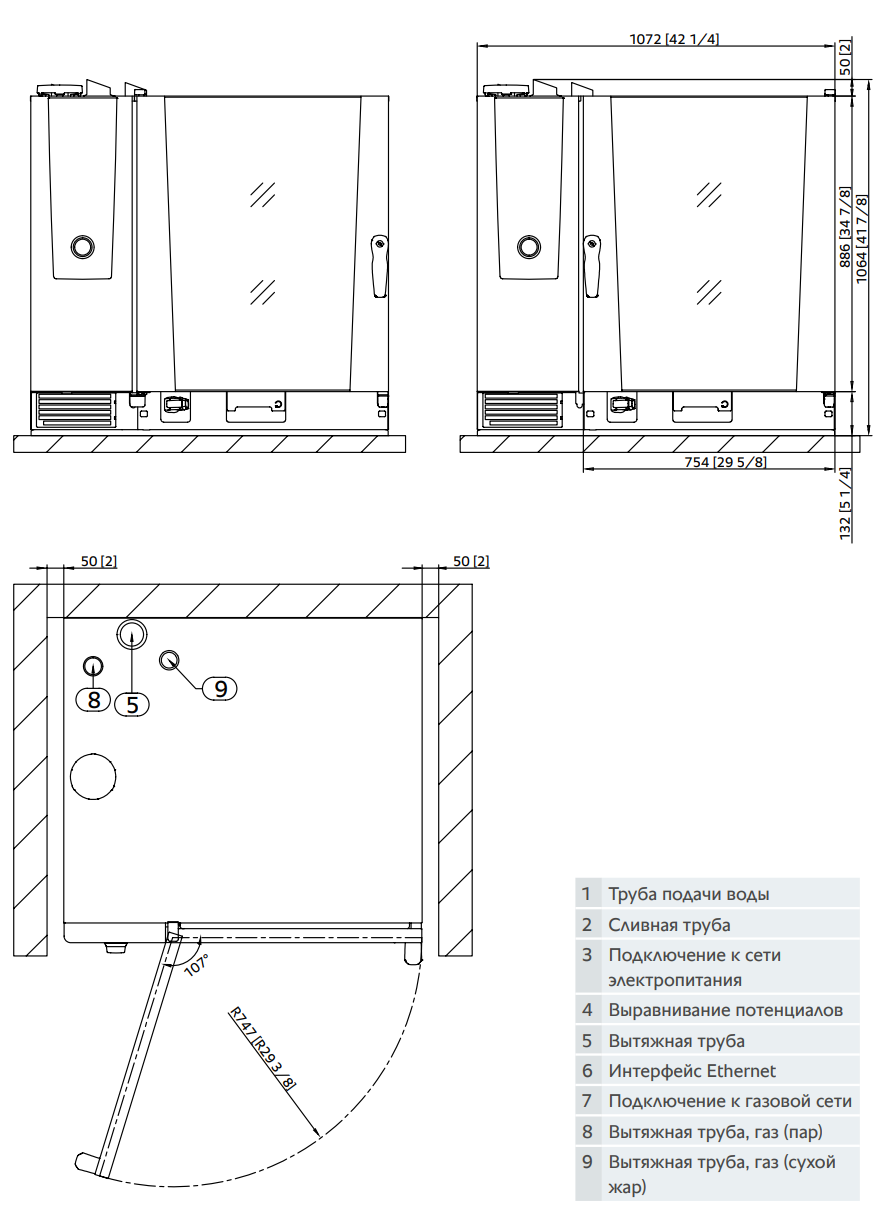 1072 [42 1/4]

50 [2]

886 [34 7/8]

1064 [41 7/8]

754 [29 5/8]

132 [5 1/4]

50 [2]

50 [2]

8

5

9

107°

R747 [R29 3/8]

| | |
|---|---|
| 1 | Труба подачи воды |
| 2 | Сливная труба |
| 3 | Подключение к сети электропитания |
| 4 | Выравнивание потенциалов |
| 5 | Вытяжная труба |
| 6 | Интерфейс Ethernet |
| 7 | Подключение к газовой сети |
| 8 | Вытяжная труба, газ (пар) |
| 9 | Вытяжная труба, газ (сухой жар) |