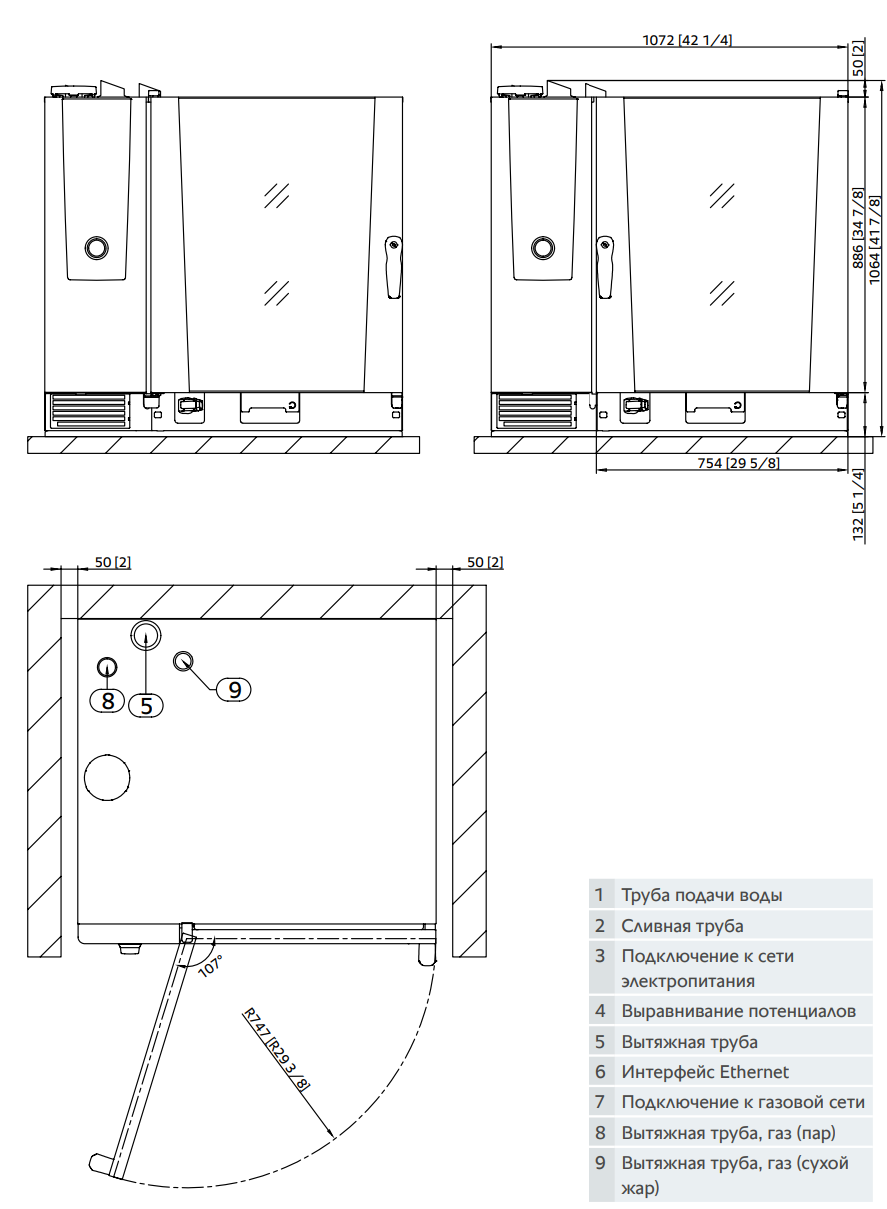 1072 [42 1/4]

50 [2]

886 [34 7/8]

1064 [41 7/8]

754 [29 5/8]

132 [5 1/4]

50 [2]

50 [2]

8

5

9

107°

R747 [R29 3/8]

| 1 | Труба подачи воды |
|---|---|
| 2 | Сливная труба |
| 3 | Подключение к сети электропитания |
| 4 | Выравнивание потенциалов |
| 5 | Вытяжная труба |
| 6 | Интерфейс Ethernet |
| 7 | Подключение к газовой сети |
| 8 | Вытяжная труба, газ (пар) |
| 9 | Вытяжная труба, газ (сухой жар) |